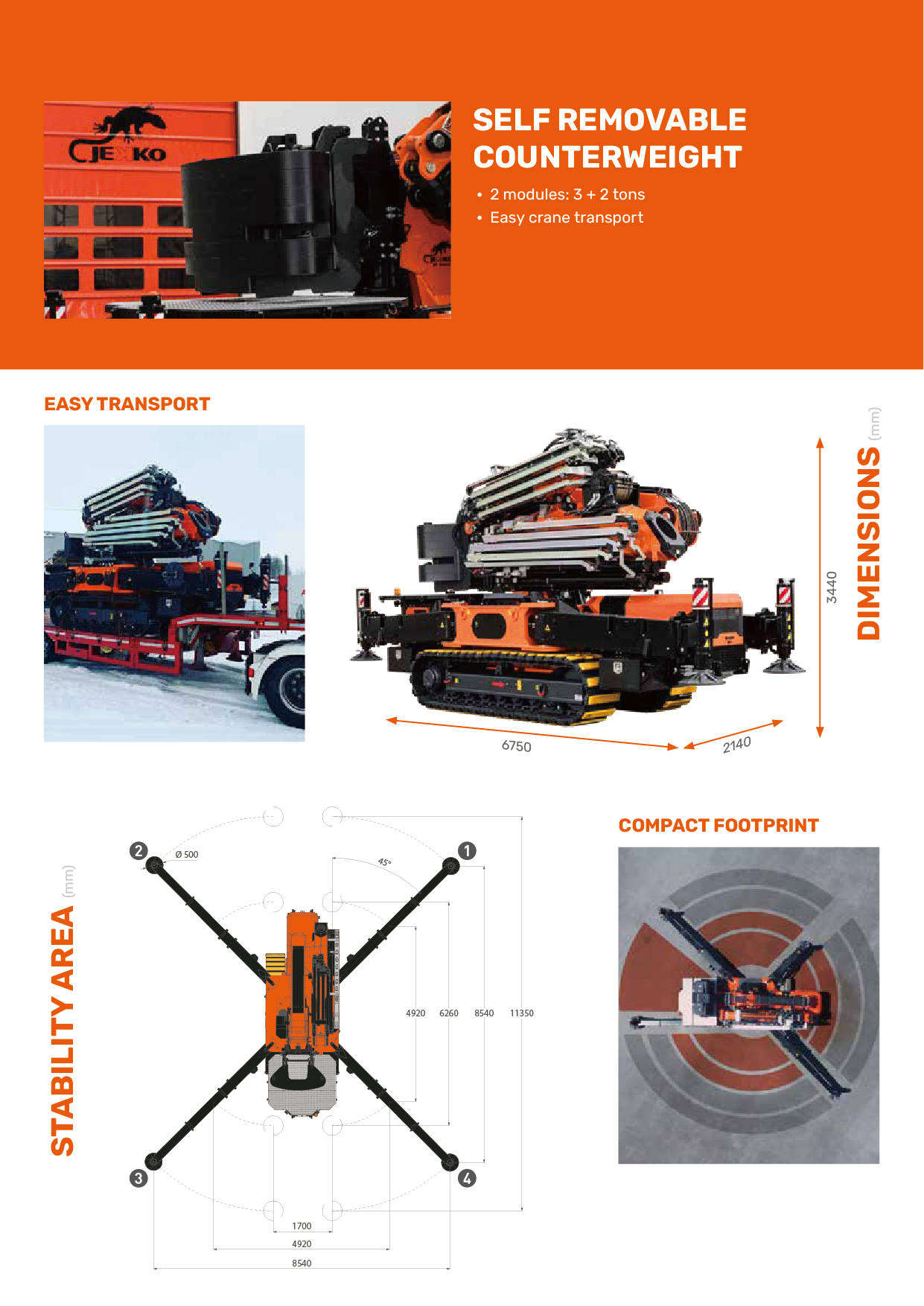 JEKKO

SELF REMOVABLE COUNTERWEIGHT

• 2 modules: 3 + 2 tons
• Easy crane transport

EASY TRANSPORT

DIMENSIONS (mm)

3440

6750

2140

STABILITY AREA (mm)

2

Ø 500

45°

1

4920

6260

8540

11350

3

4

1700

4920

8540

COMPACT FOOTPRINT